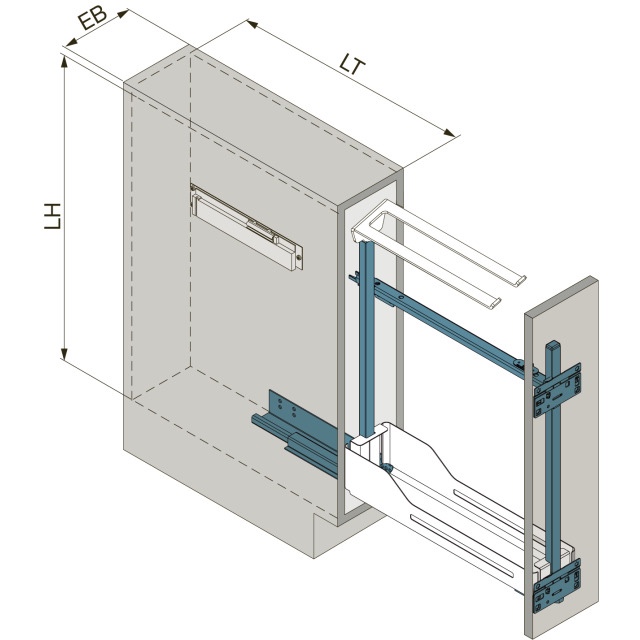 EB
LT
LH